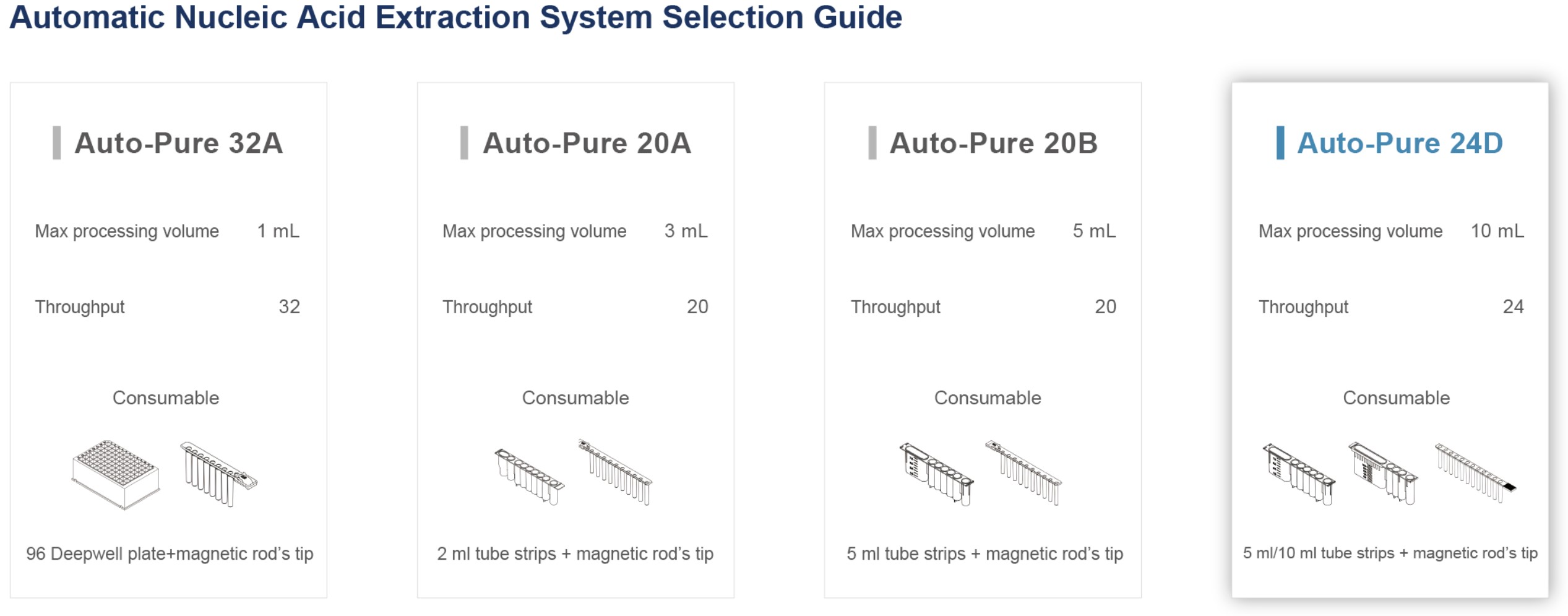 Automatic Nucleic Acid Extraction System Selection Guide

Auto-Pure 32A

Max processing volume 1 mL

Throughput 32

Consumable

96 Deepwell plate+magnetic rod's tip

Auto-Pure 20A

Max processing volume 3 mL

Throughput 20

Consumable

2 ml tube strips + magnetic rod's tip

Auto-Pure 20B

Max processing volume 5 mL

Throughput 20

Consumable

5 ml tube strips + magnetic rod's tip

Auto-Pure 24D

Max processing volume 10 mL

Throughput 24

Consumable

5 ml/10 ml tube strips + magnetic rod's tip